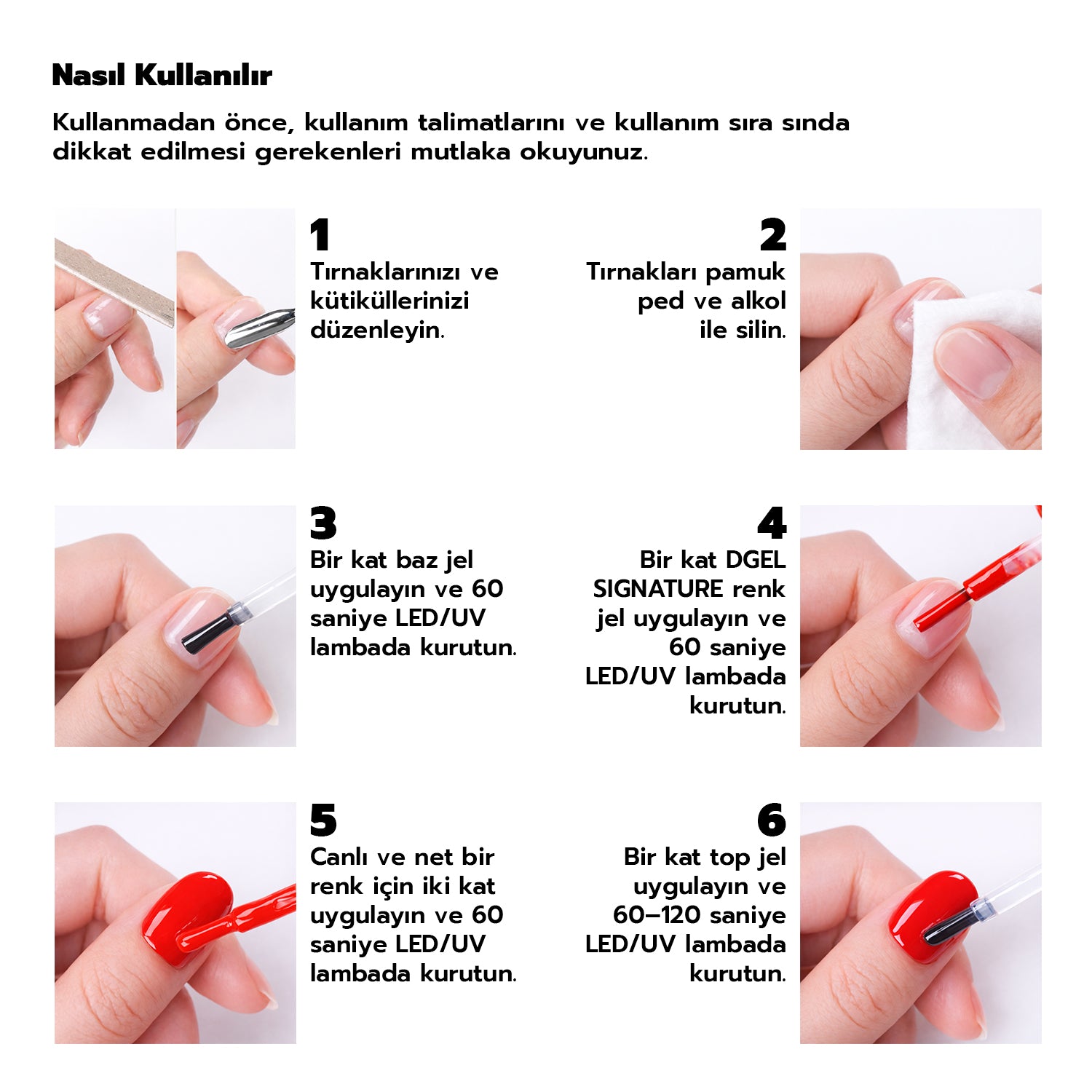 Nasıl Kullanılır

Kullanmadan önce, kullanım talimatlarını ve kullanım sıra sında dikkat edilmesi gerekenleri mutlaka okuyunuz.

1
Tırnaklarınızı ve kütiküllerinizi düzenleyin.

2
Tırnakları pamuk ped ve alkol ile silin.

3
Bir kat baz jel uygulayın ve 60 saniye LED/UV lambada kurutun.

4
Bir kat DGEL SIGNATURE renk jel uygulayın ve 60 saniye LED/UV lambada kurutun.

5
Canlı ve net bir renk için iki kat uygulayın ve 60 saniye LED/UV lambada kurutun.

6
Bir kat top jel uygulayın ve 60–120 saniye LED/UV lambada kurutun.